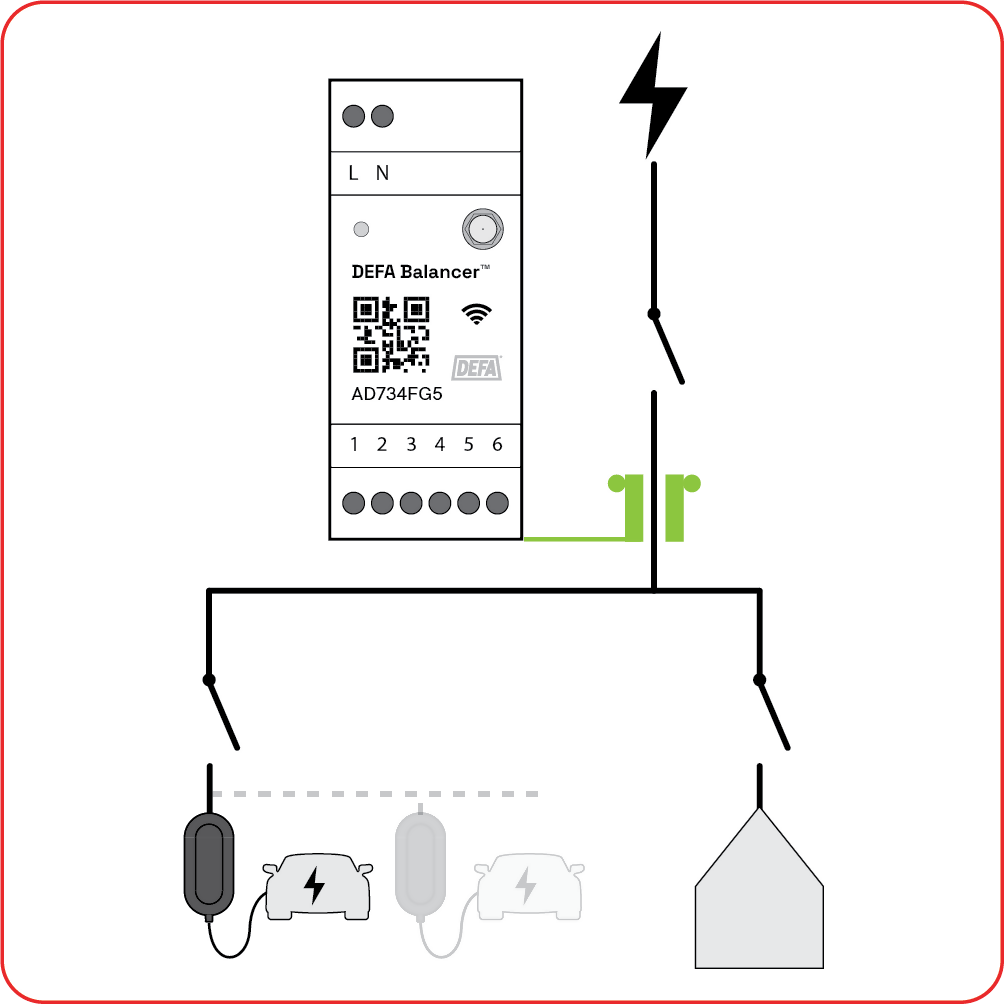 L N

DEFA Balancer™

DEFA

AD734FG5

1 2 3 4 5 6